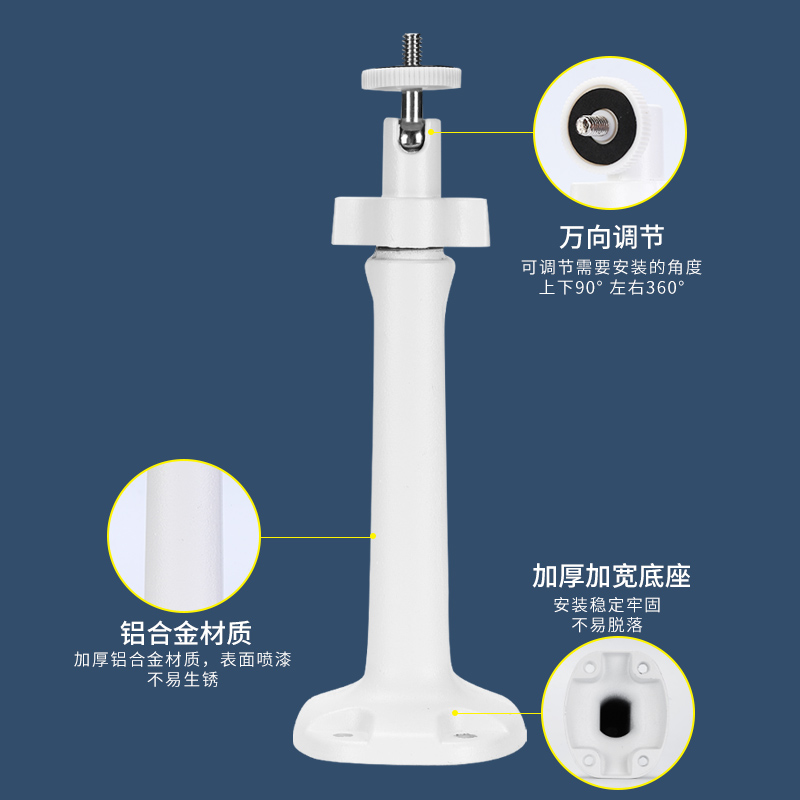 万向调节
可调节需要安装的角度
上下90° 左右360°

铝合金材质
加厚铝合金材质，表面喷漆
不易生锈

加厚加宽底座
安装稳定牢固
不易脱落