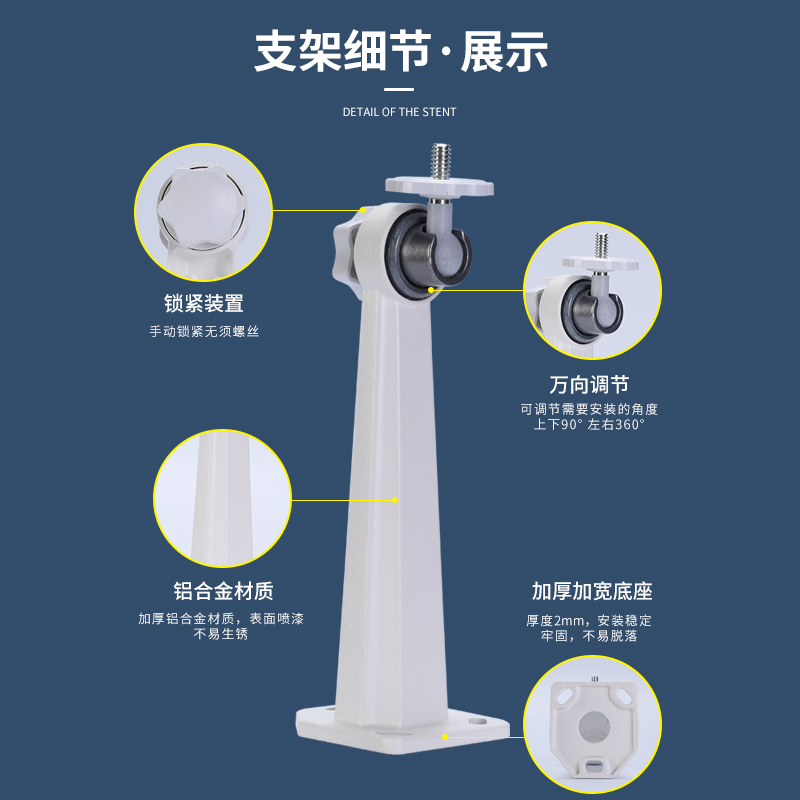 支架细节·展示

DETAIL OF THE STENT

锁紧装置

手动锁紧无须螺丝

万向调节

可调节需要安装的角度
上下90° 左右360°

铝合金材质

加厚铝合金材质，表面喷漆
不易生锈

加厚加宽底座

厚度2mm，安装稳定
牢固，不易脱落